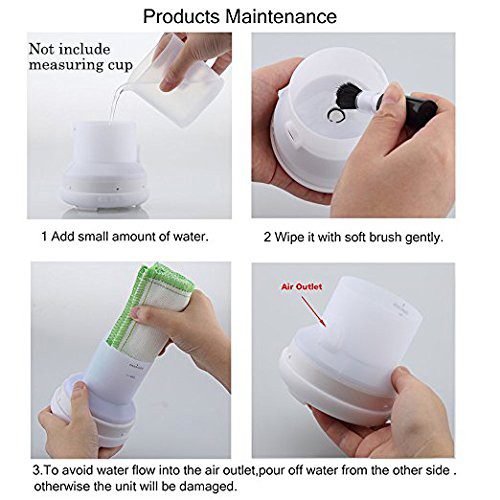 Products Maintenance

Not include measuring cup

1 Add small amount of water.

2 Wipe it with soft brush gently.

Air Outlet

3.To avoid water flow into the air outlet,pour off water from the other side . otherwise the unit will be damaged.