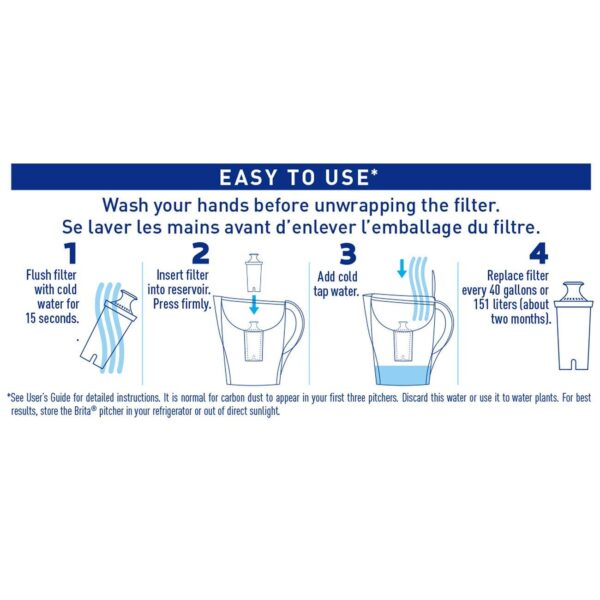 EASY TO USE*

Wash your hands before unwrapping the filter.
Se laver les mains avant d'enlever l'emballage du filtre.

1
Flush filter with cold water for 15 seconds.

2
Insert filter into reservoir. Press firmly.

3
Add cold tap water.

4
Replace filter every 40 gallons or 151 liters (about two months).

*See User's Guide for detailed instructions. It is normal for carbon dust to appear in your first three pitchers. Discard this water or use it to water plants. For best results, store the Brita® pitcher in your refrigerator or out of direct sunlight.