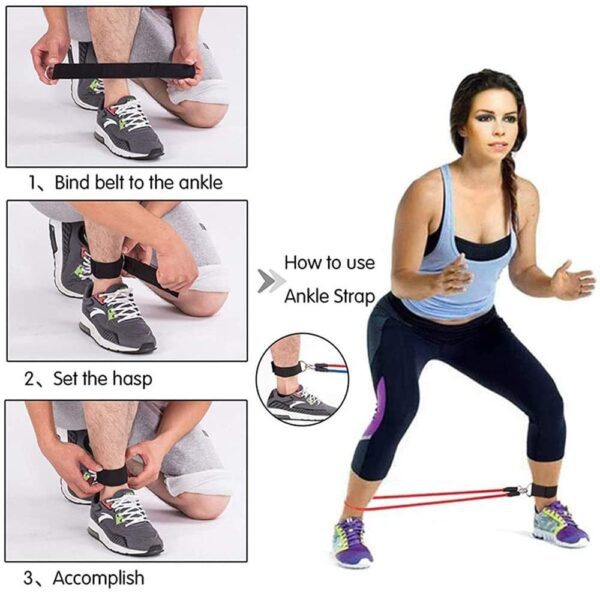 1、Bind belt to the ankle

2、Set the hasp

3、Accomplish

How to use
Ankle Strap