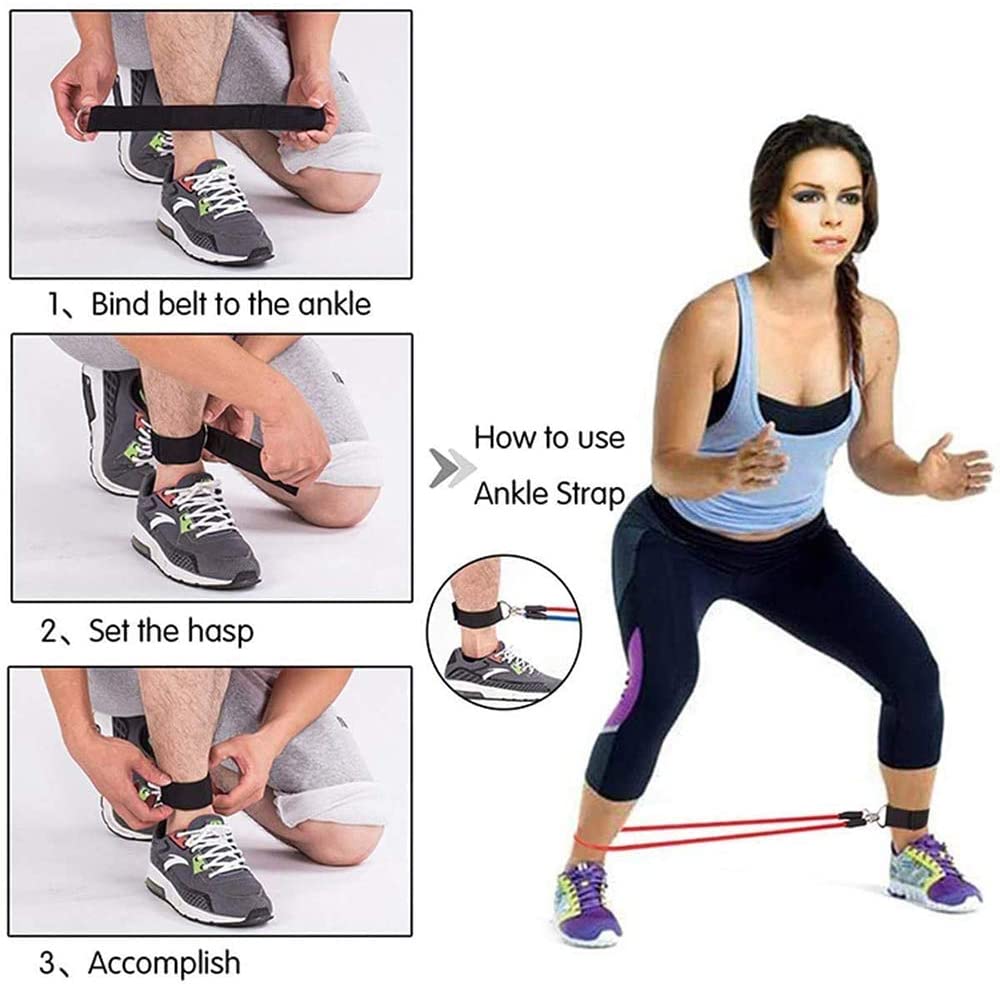 1、Bind belt to the ankle

2、Set the hasp

3、Accomplish

How to use Ankle Strap