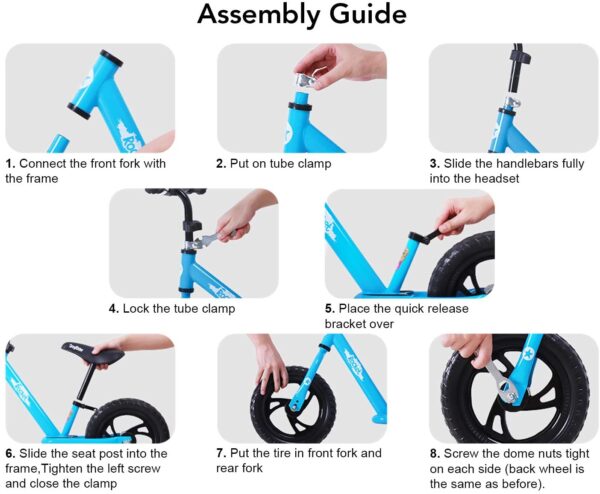 Assembly Guide

1. Connect the front fork with the frame

2. Put on tube clamp

3. Slide the handlebars fully into the headset

4. Lock the tube clamp

5. Place the quick release bracket over

6. Slide the seat post into the frame,Tighten the left screw and close the clamp

7. Put the tire in front fork and rear fork

8. Screw the dome nuts tight on each side (back wheel is the same as before).