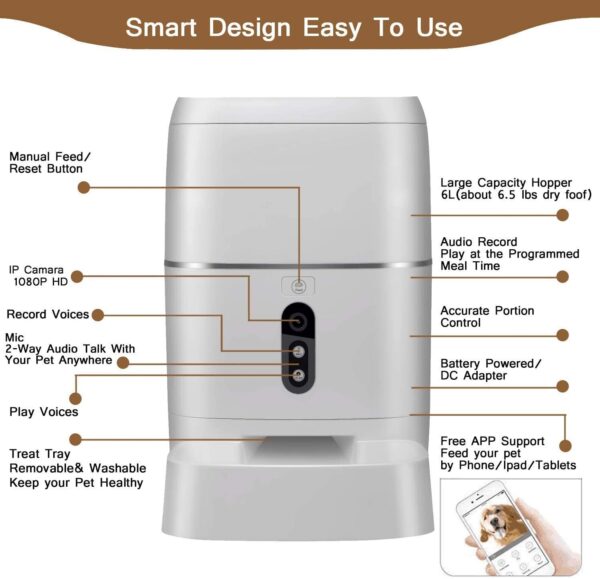 Smart Design Easy To Use

Manual Feed/
Reset Button

IP Camara
1080P HD

Record Voices

Mic
2-Way Audio Talk With
Your Pet Anywhere

Play Voices

Treat Tray
Removable& Washable
Keep your Pet Healthy

Large Capacity Hopper
6L(about 6.5 lbs dry foof)

Audio Record
Play at the Programmed
Meal Time

Accurate Portion
Control

Battery Powered/
DC Adapter

Free APP Support
Feed your pet
by Phone/Ipad/Tablets