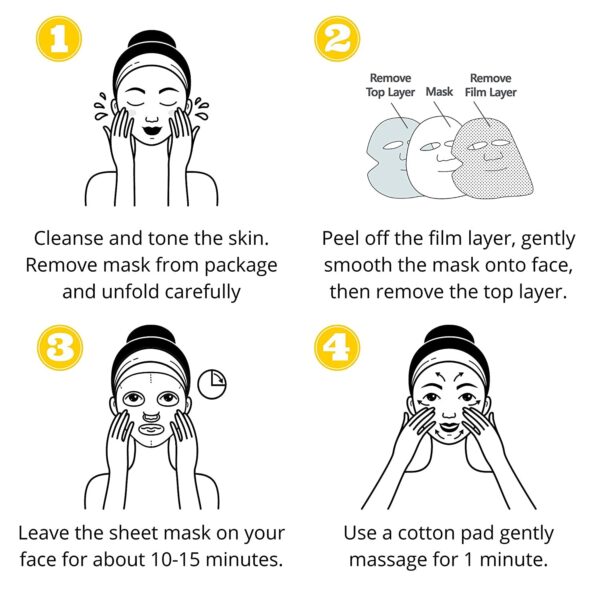 1

Cleanse and tone the skin. Remove mask from package and unfold carefully

2

Remove Top Layer

Mask

Remove Film Layer

Peel off the film layer, gently smooth the mask onto face, then remove the top layer.

3

Leave the sheet mask on your face for about 10-15 minutes.

4

Use a cotton pad gently massage for 1 minute.