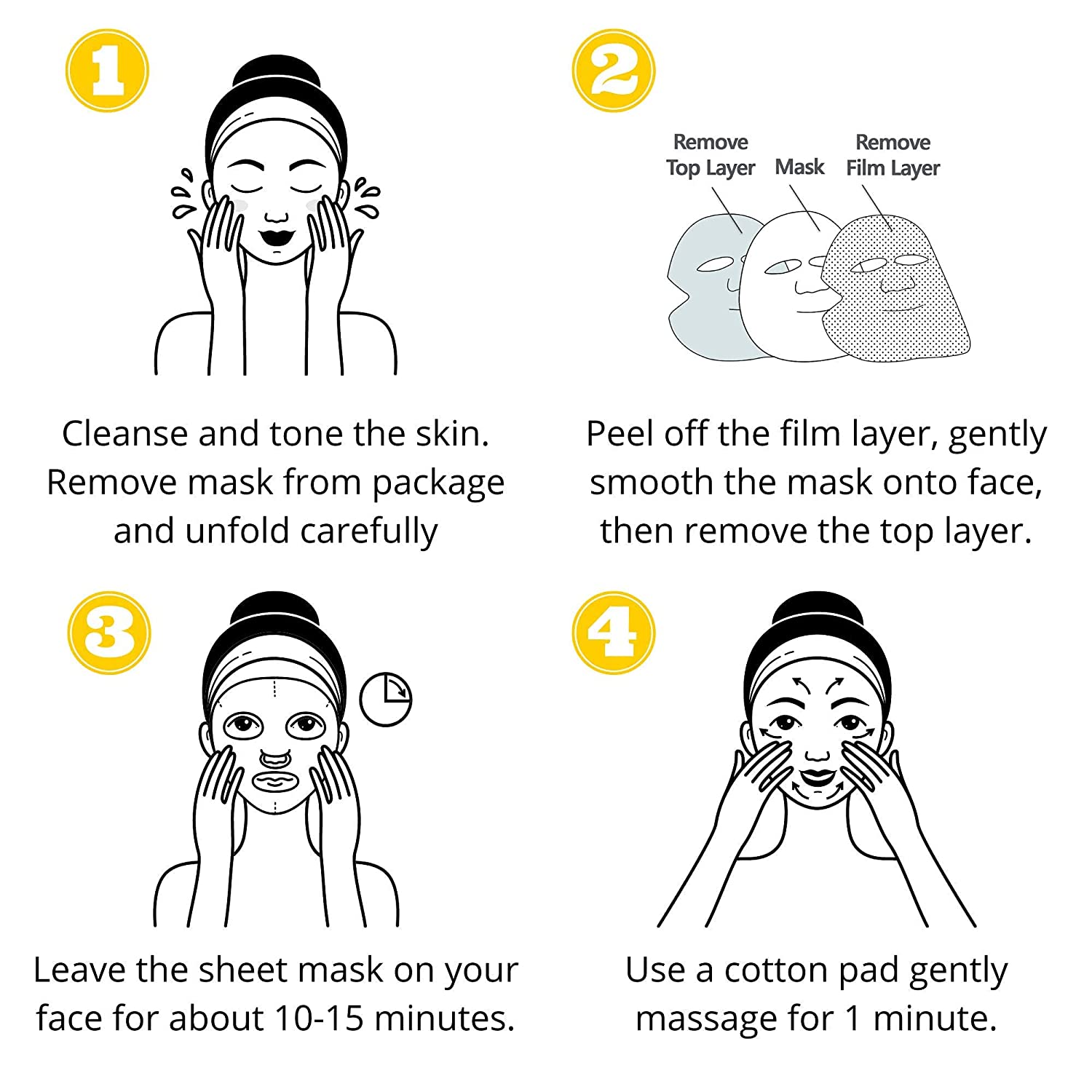 1

Cleanse and tone the skin. Remove mask from package and unfold carefully

2

Remove Top Layer

Mask

Remove Film Layer

Peel off the film layer, gently smooth the mask onto face, then remove the top layer.

3

Leave the sheet mask on your face for about 10-15 minutes.

4

Use a cotton pad gently massage for 1 minute.