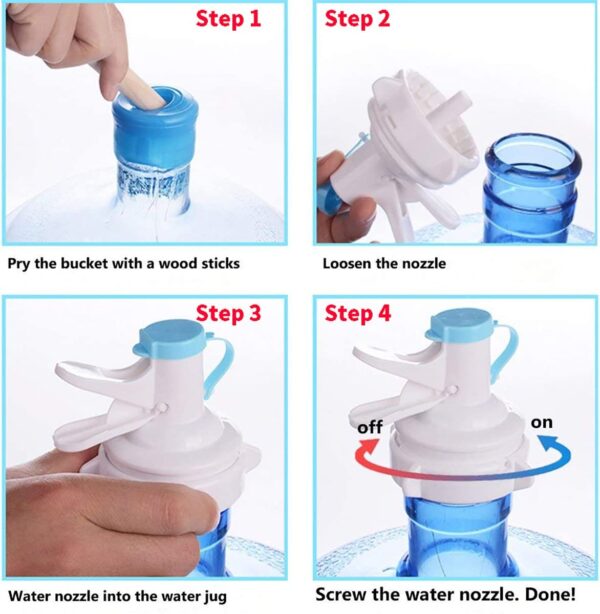 Step 1

Pry the bucket with a wood sticks

Step 2

Loosen the nozzle

Step 3

Water nozzle into the water jug

Step 4

off

on

Screw the water nozzle. Done!