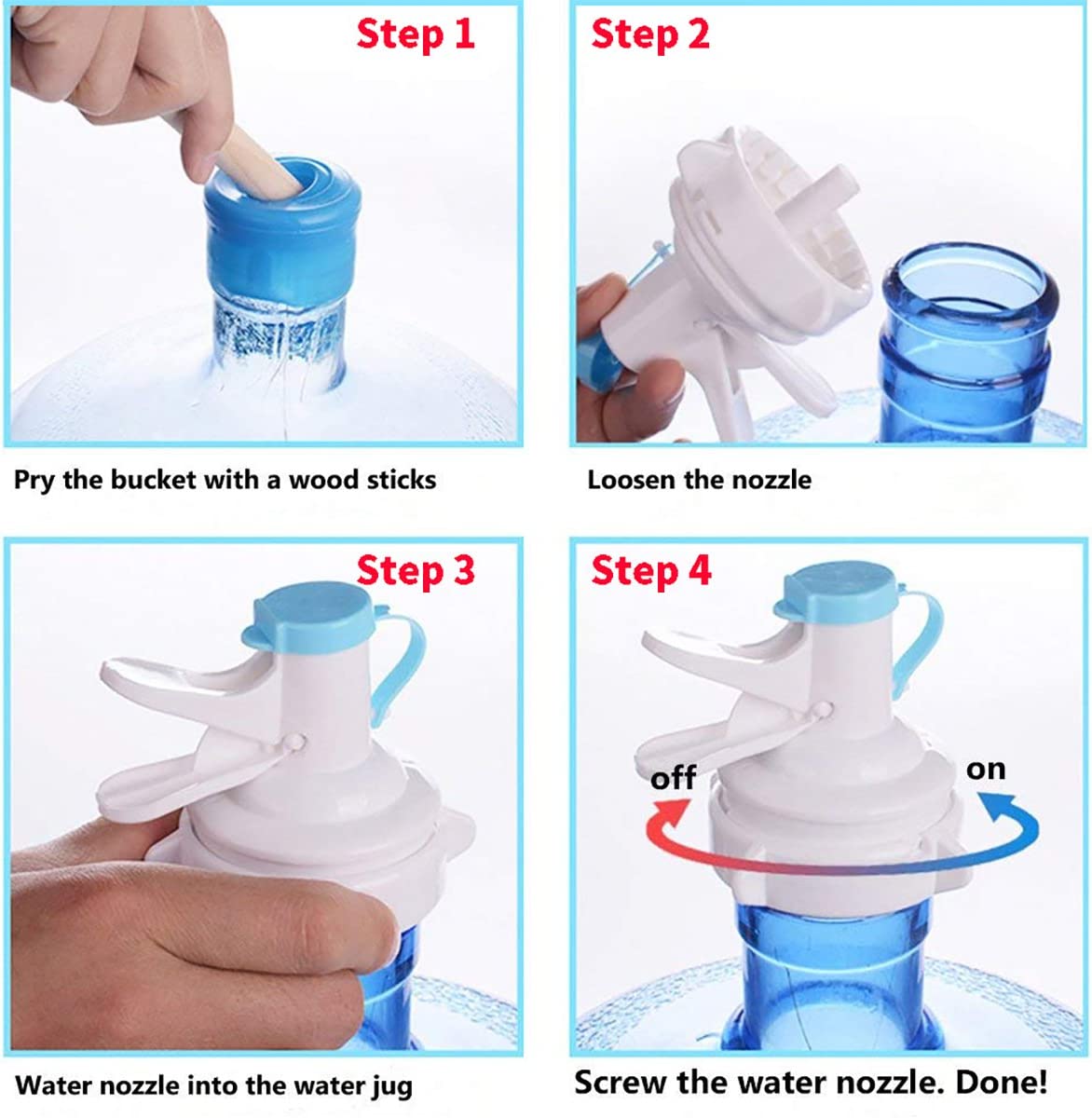 Step 1

Pry the bucket with a wood sticks

Step 2

Loosen the nozzle

Step 3

Water nozzle into the water jug

Step 4

off

on

Screw the water nozzle. Done!