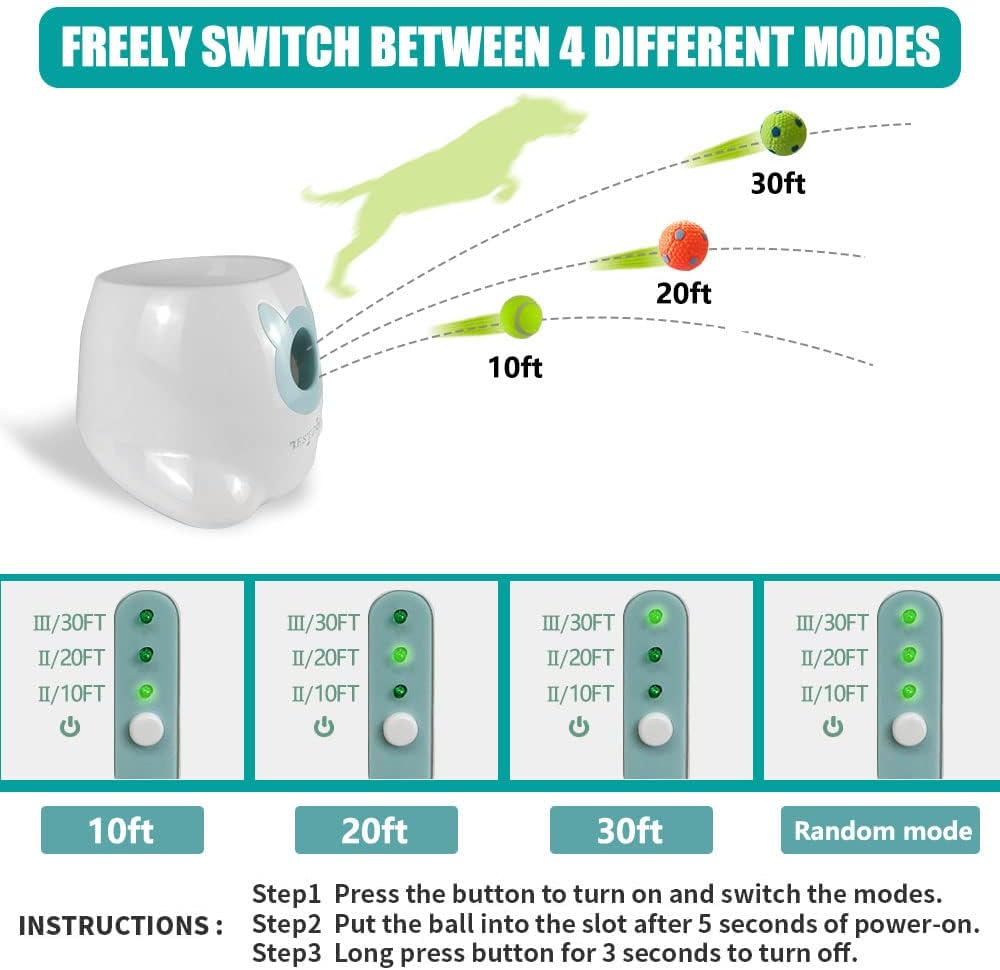 FREELY SWITCH BETWEEN 4 DIFFERENT MODES

30ft

20ft

10ft

III/30FT
II/20FT
II/10FT

III/30FT
II/20FT
II/10FT

III/30FT
II/20FT
II/10FT

III/30FT
II/20FT
II/10FT

10ft

20ft

30ft

Random mode

INSTRUCTIONS : Step1 Press the button to turn on and switch the modes.
Step2 Put the ball into the slot after 5 seconds of power-on.
Step3 Long press button for 3 seconds to turn off.