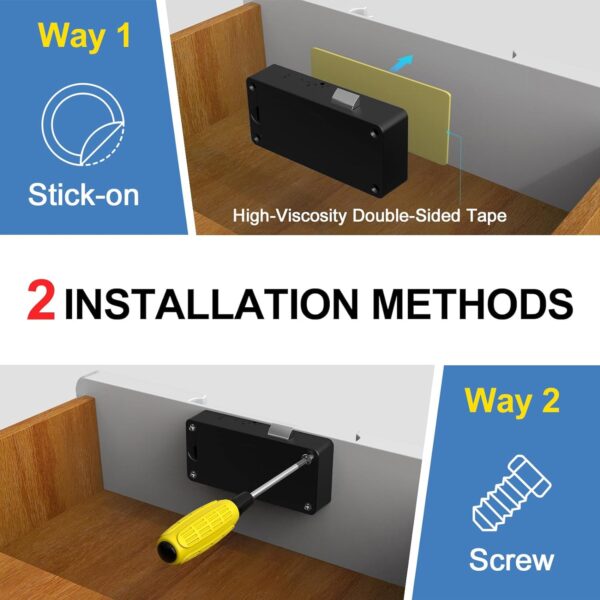 Way 1

Stick-on

High-Viscosity Double-Sided Tape

2 INSTALLATION METHODS

Way 2

Screw