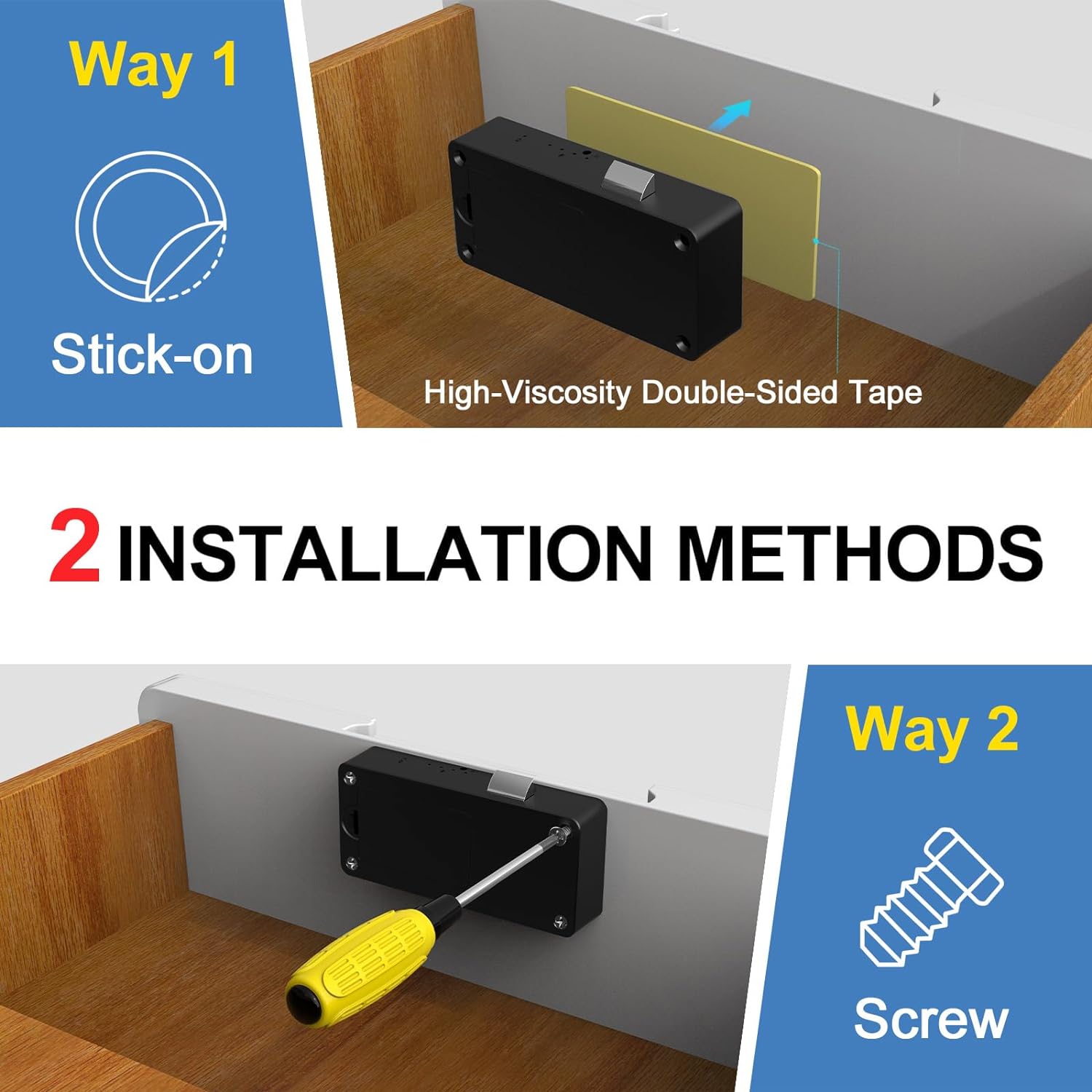 Way 1

Stick-on

High-Viscosity Double-Sided Tape

2 INSTALLATION METHODS

Way 2

Screw