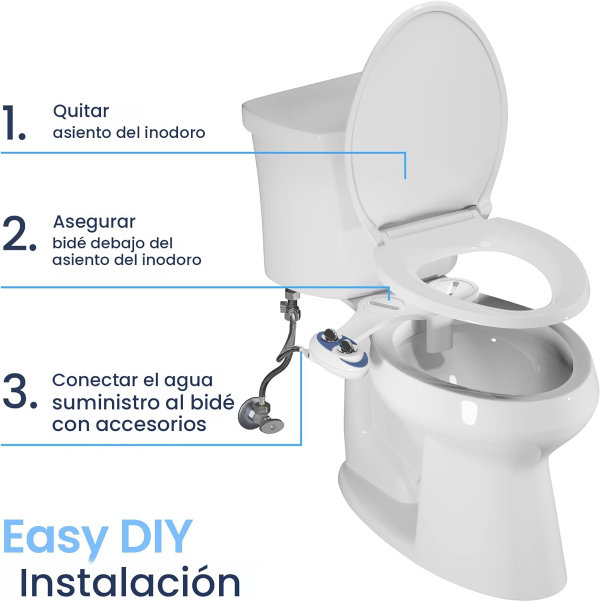 1. Quitar asiento del inodoro

2. Asegurar bidé debajo del asiento del inodoro

3. Conectar el agua suministro al bidé con accesorios

Easy DIY
Instalación