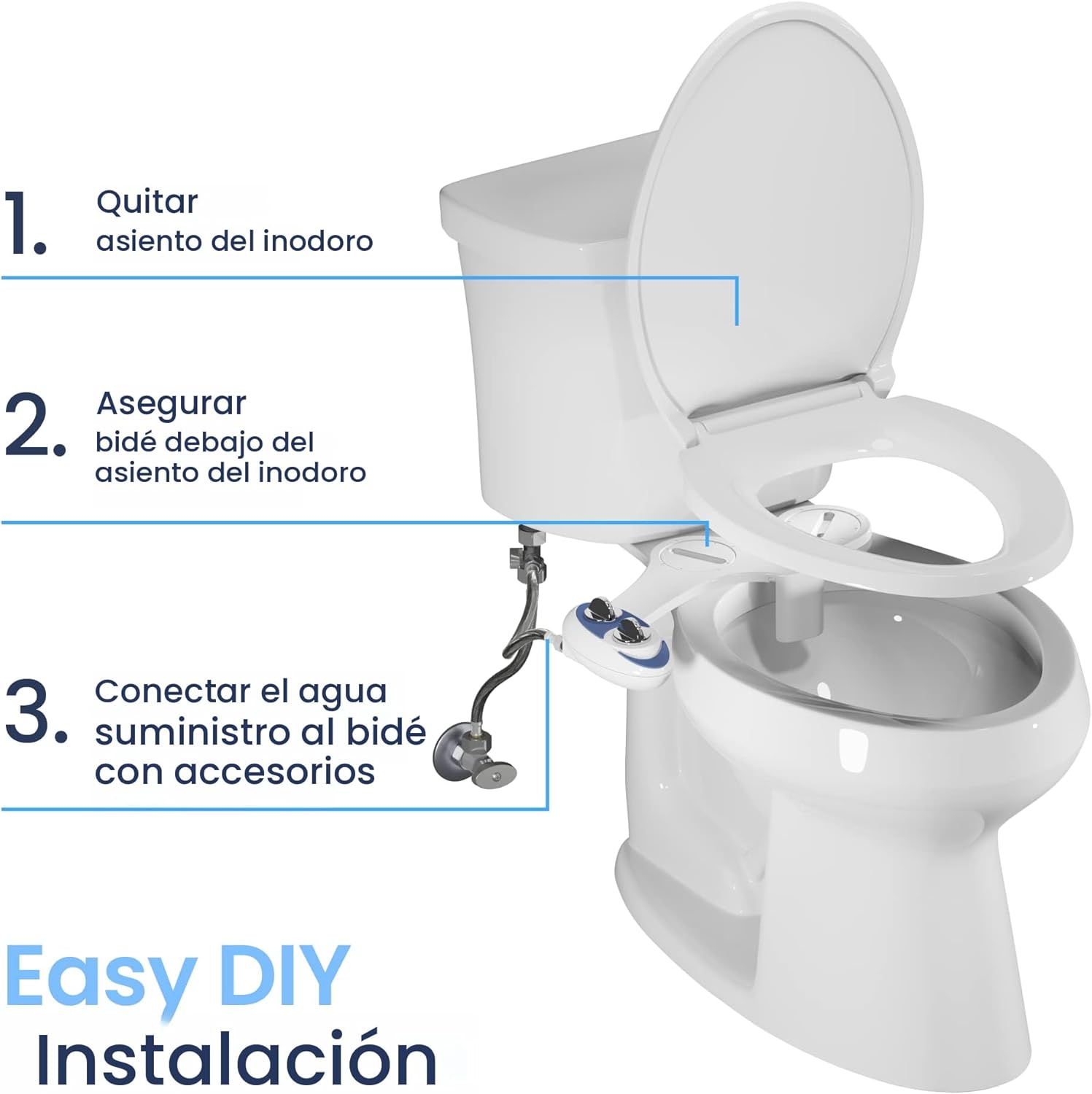 1. Quitar asiento del inodoro

2. Asegurar bidé debajo del asiento del inodoro

3. Conectar el agua suministro al bidé con accesorios

Easy DIY
Instalación